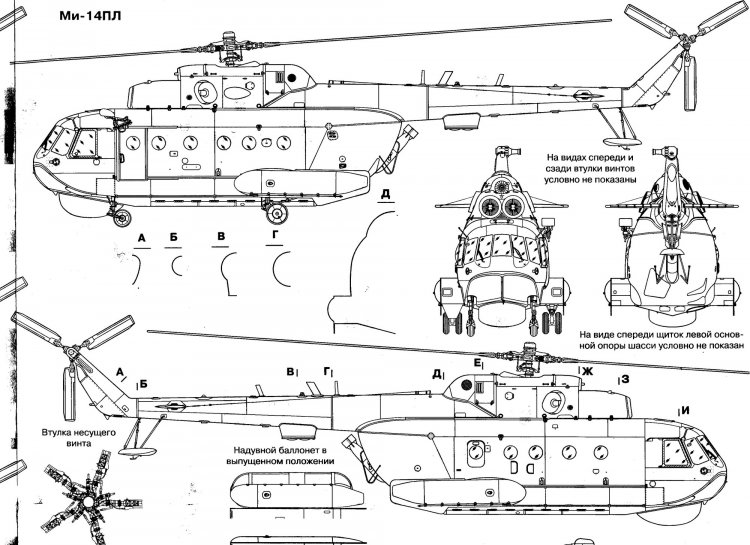 Ми-14ПЛ

На видах спереди и сзади втулки винтов условно не показаны

Д

А Б В Г

На виде спереди щиток левой основной опоры шасси условно не показан

А Б В Г Д Е Ж З И

Втулка несущего винта

Надувной баллонет в выпущенном положении